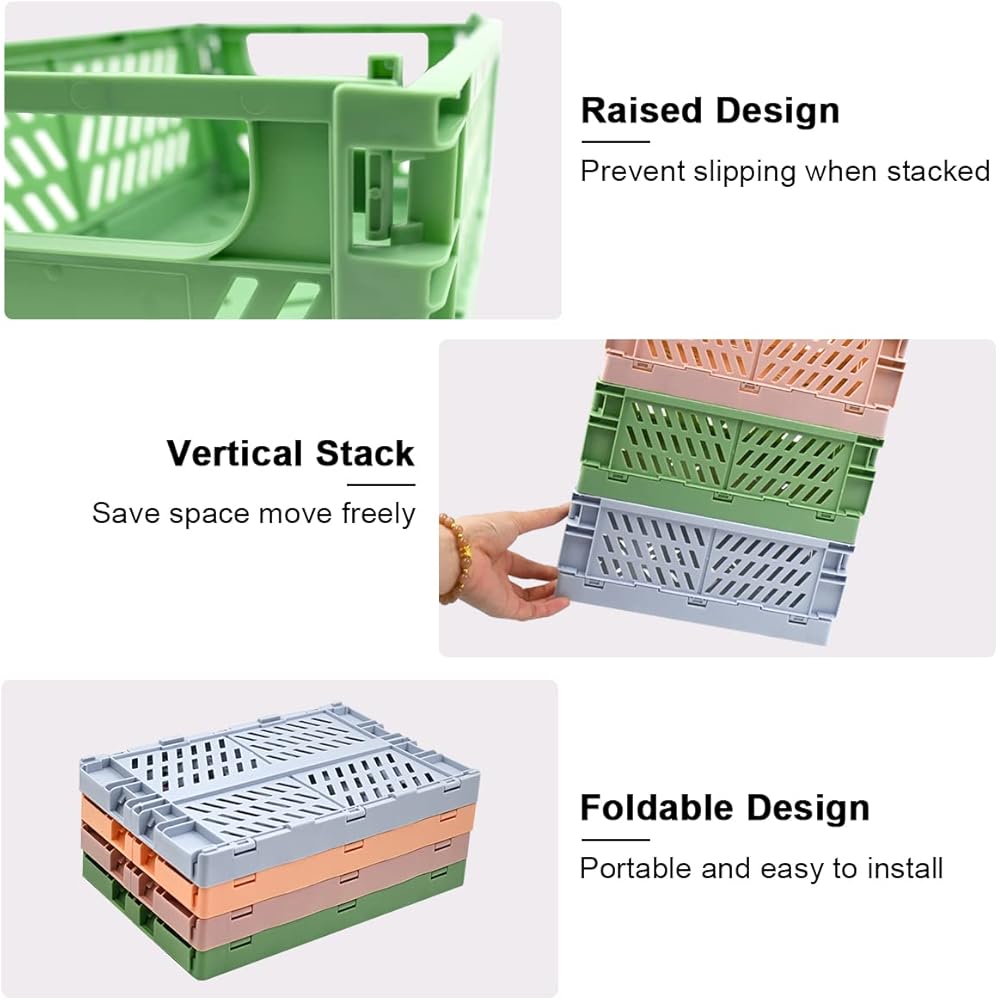 Raised Design
Prevent slipping when stacked

Vertical Stack
Save space move freely

Foldable Design
Portable and easy to install