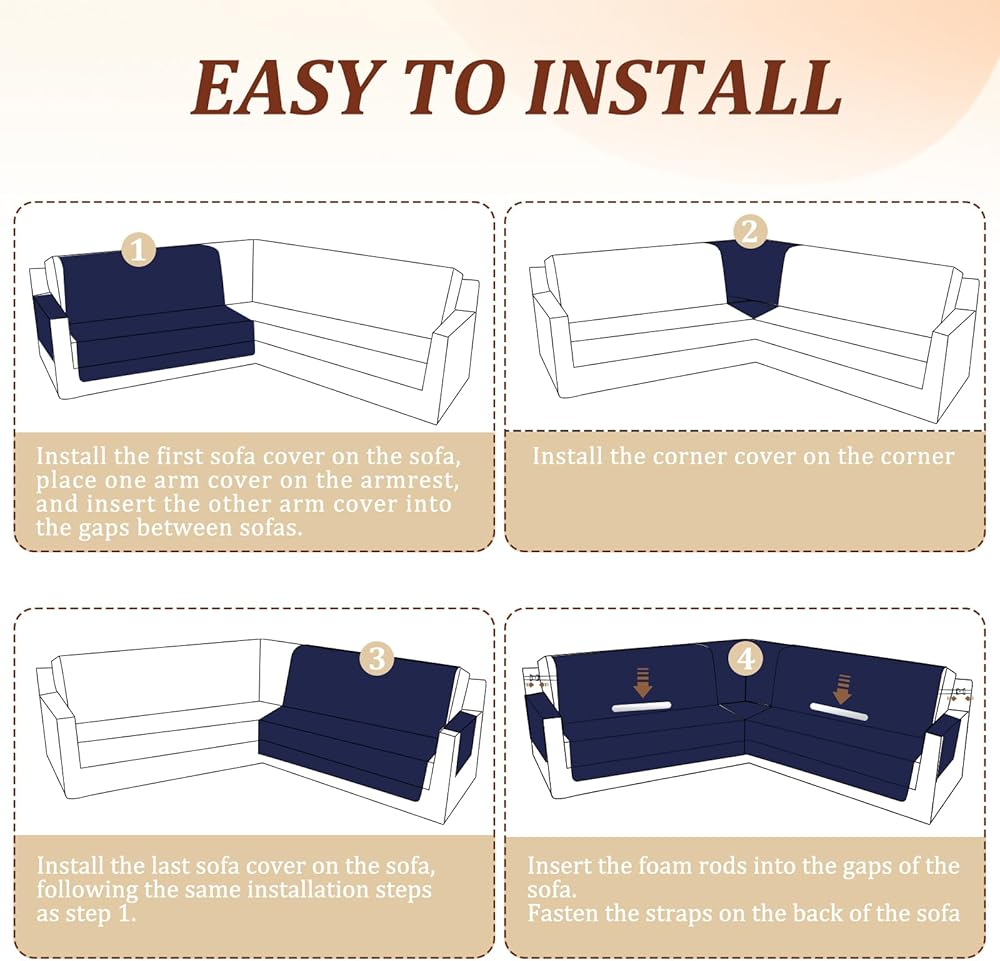 EASY TO INSTALL

1

Install the first sofa cover on the sofa, place one arm cover on the armrest, and insert the other arm cover into the gaps between sofas.

2

Install the corner cover on the corner

3

Install the last sofa cover on the sofa, following the same installation steps as step 1.

4

Insert the foam rods into the gaps of the sofa.
Fasten the straps on the back of the sofa