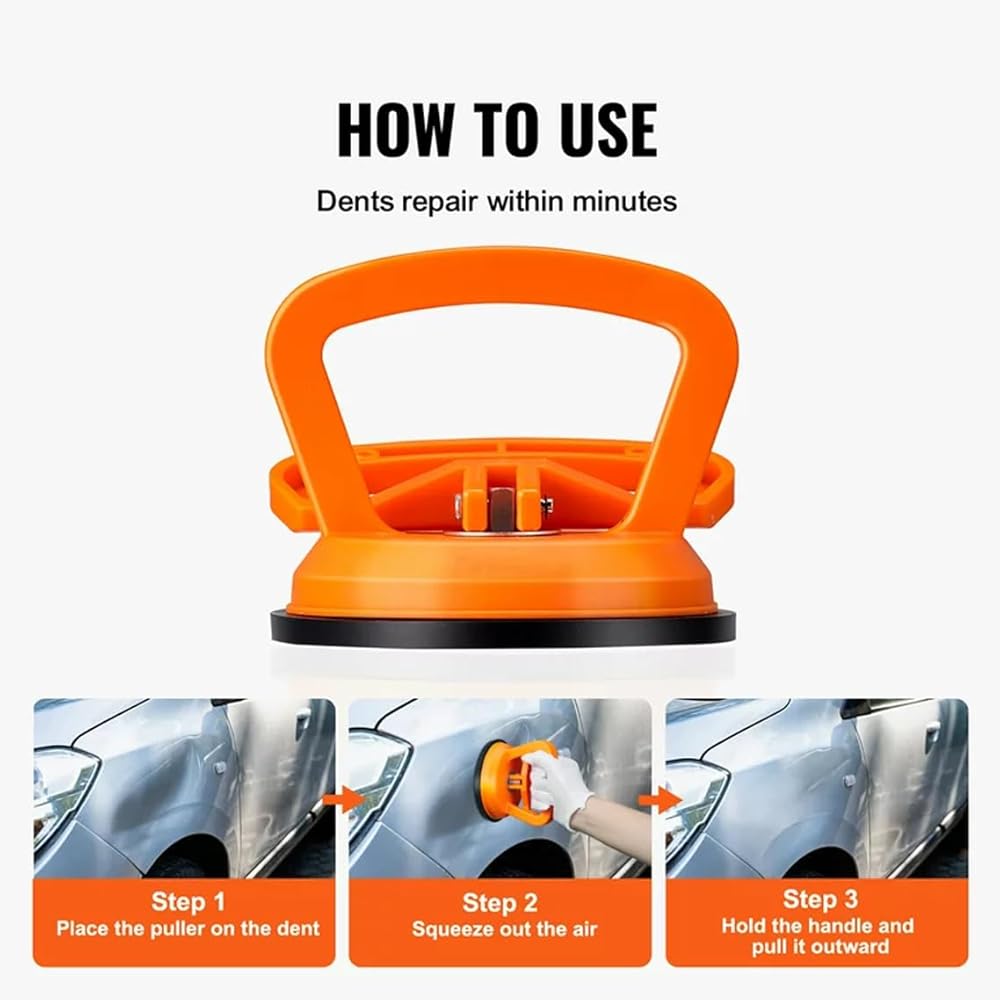 HOW TO USE

Dents repair within minutes

Step 1
Place the puller on the dent

Step 2
Squeeze out the air

Step 3
Hold the handle and pull it outward