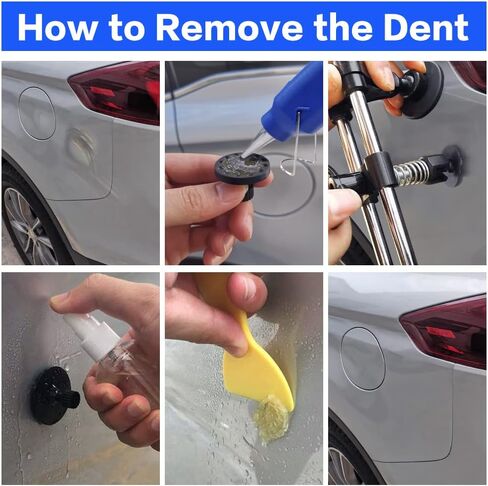 How to Remove the Dent