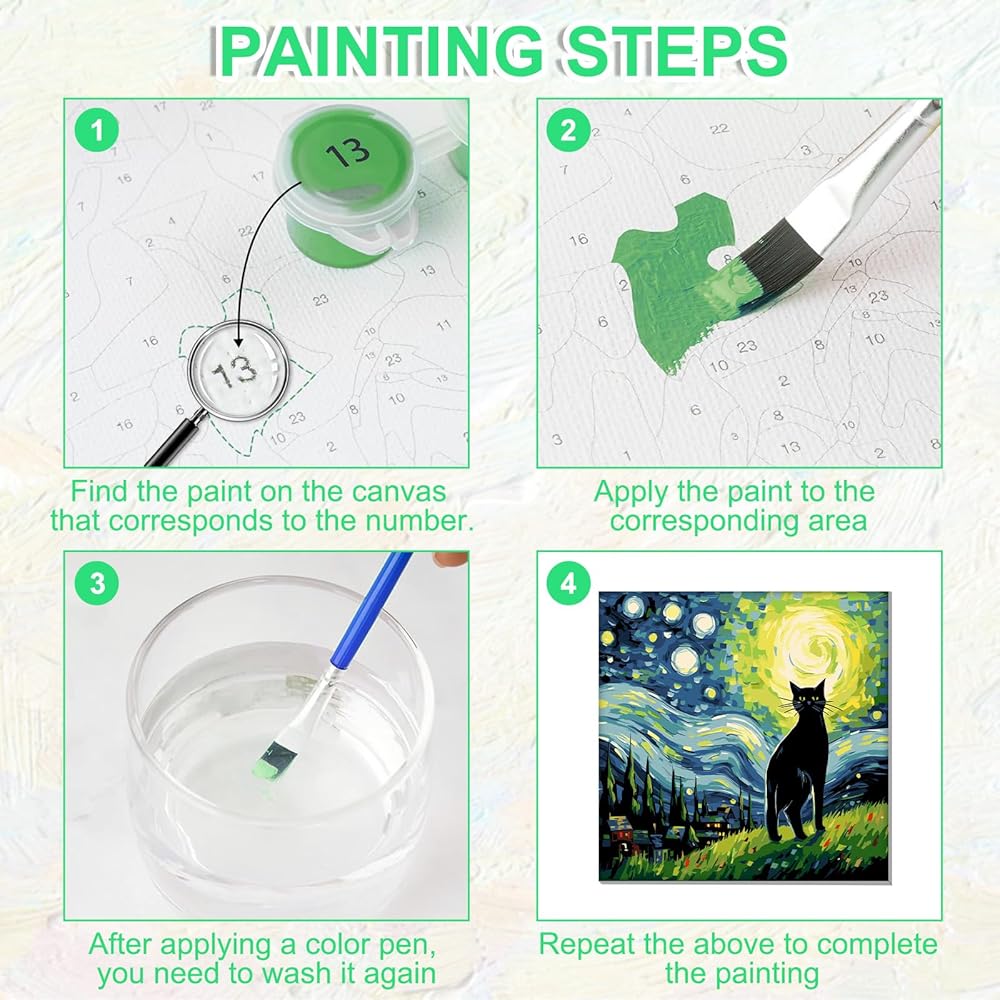 PAINTING STEPS

1

13

13

Find the paint on the canvas that corresponds to the number.

2

Apply the paint to the corresponding area

3

After applying a color pen, you need to wash it again

4

Repeat the above to complete the painting