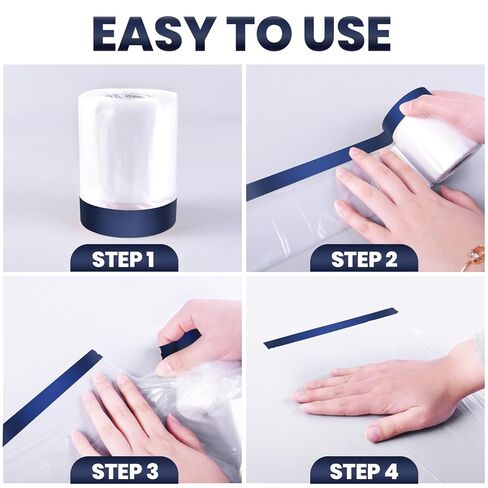 EASY TO USE

STEP 1

STEP 2

STEP 3

STEP 4