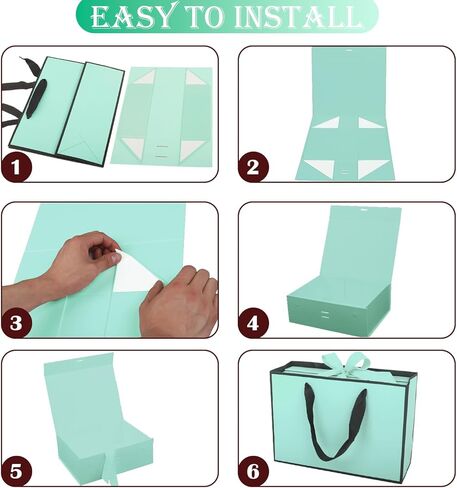 EASY TO INSTALL

1

2

3

4

5

6