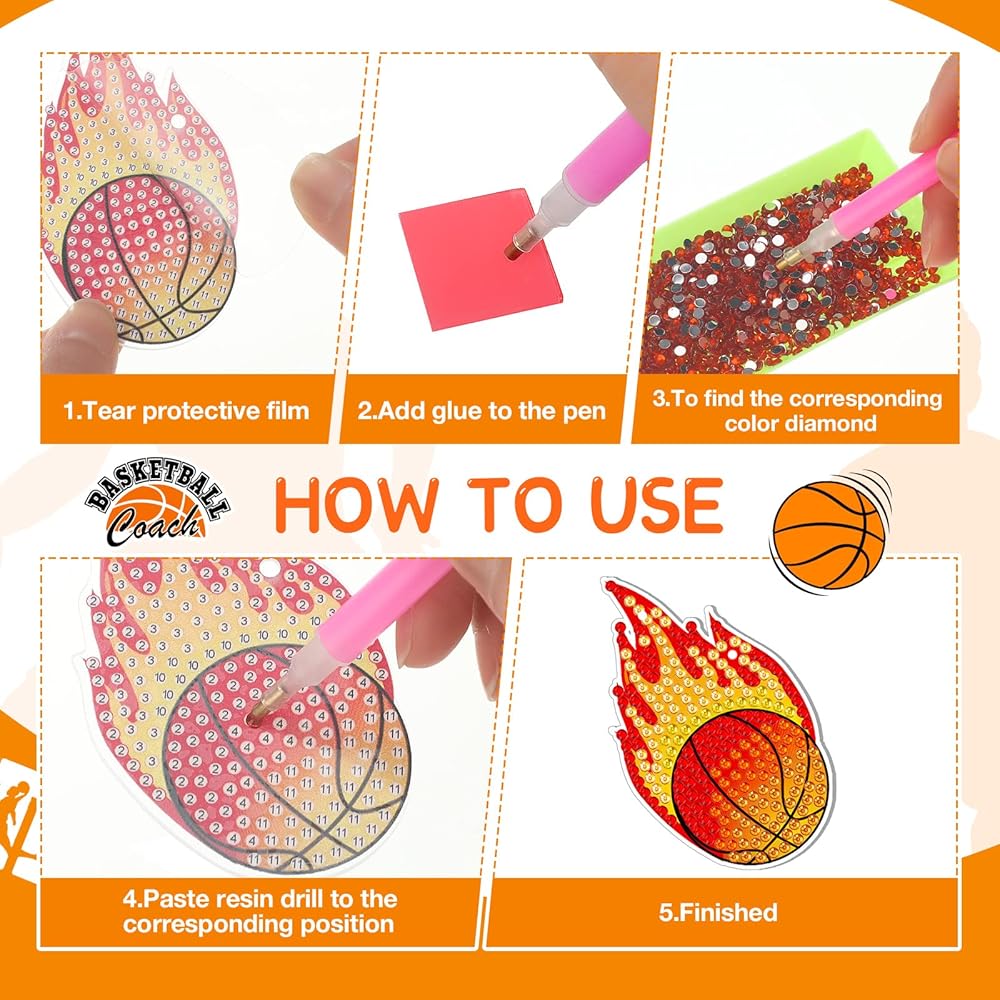 1.Tear protective film

2.Add glue to the pen

3.To find the corresponding color diamond

BASKETBALL Coach

HOW TO USE

4.Paste resin drill to the corresponding position

5.Finished