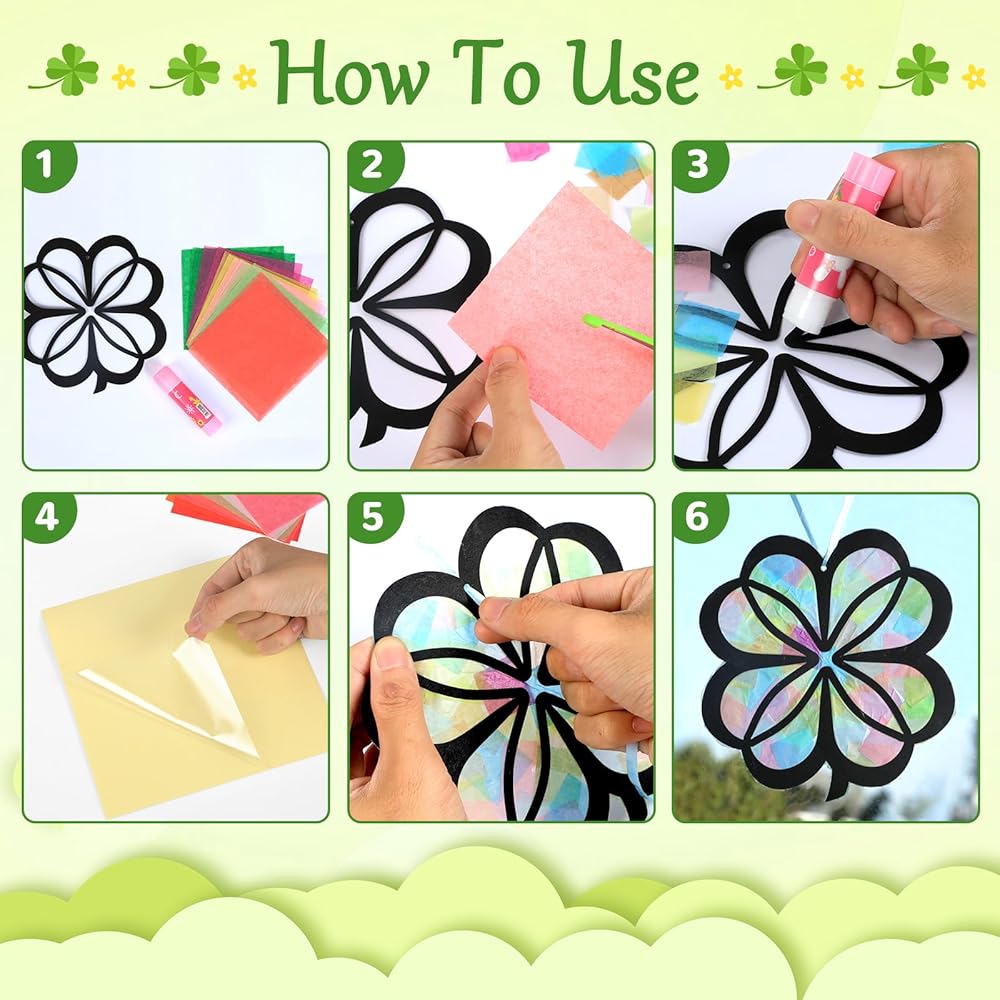 How To Use

1

2

3

4

5

6