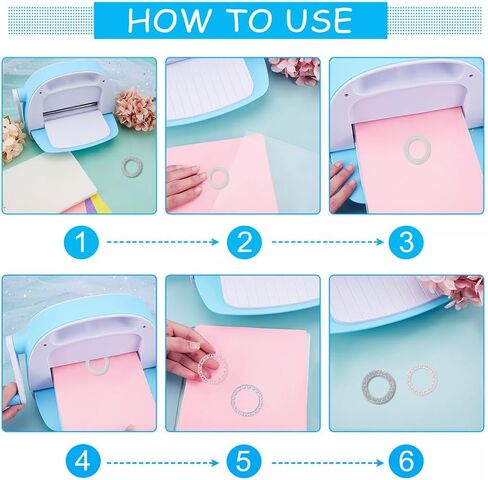 HOW TO USE

1

2

3

4

5

6