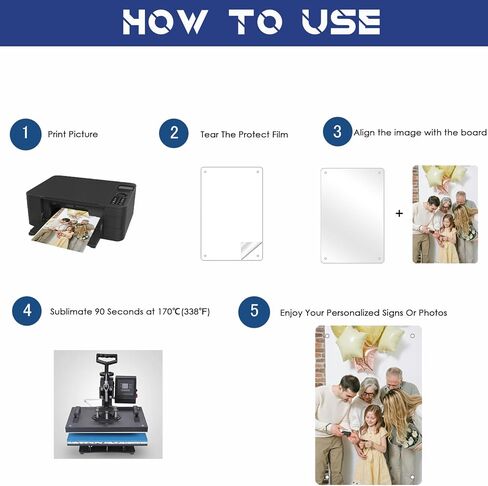 HOW TO USE

1 Print Picture

2 Tear The Protect Film

3 Align the image with the board

+

4 Sublimate 90 Seconds at 170℃(338°F)

5 Enjoy Your Personalized Signs Or Photos