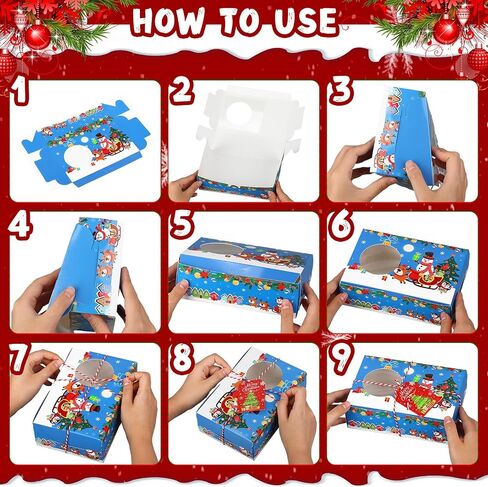 HOW TO USE

1

2

3

4

5

6

7

8

9