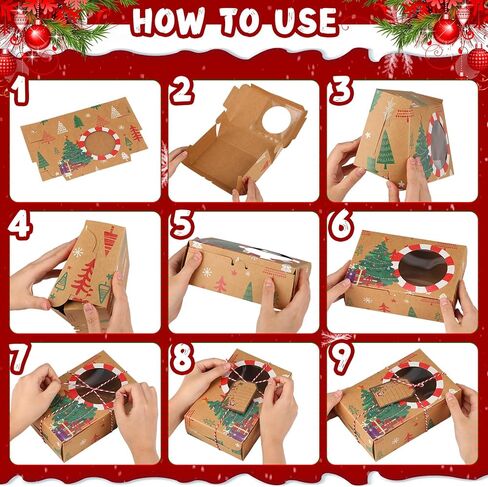 HOW TO USE

1

2

3

4

5

6

7

8

9