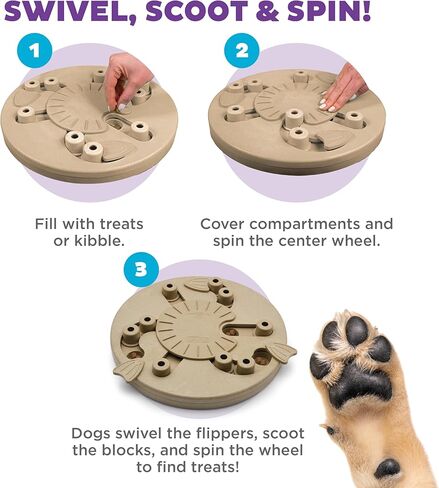 SWIVEL, SCOOT & SPIN!

1

Fill with treats or kibble.

2

Cover compartments and spin the center wheel.

3

Dogs swivel the flippers, scoot the blocks, and spin the wheel to find treats!