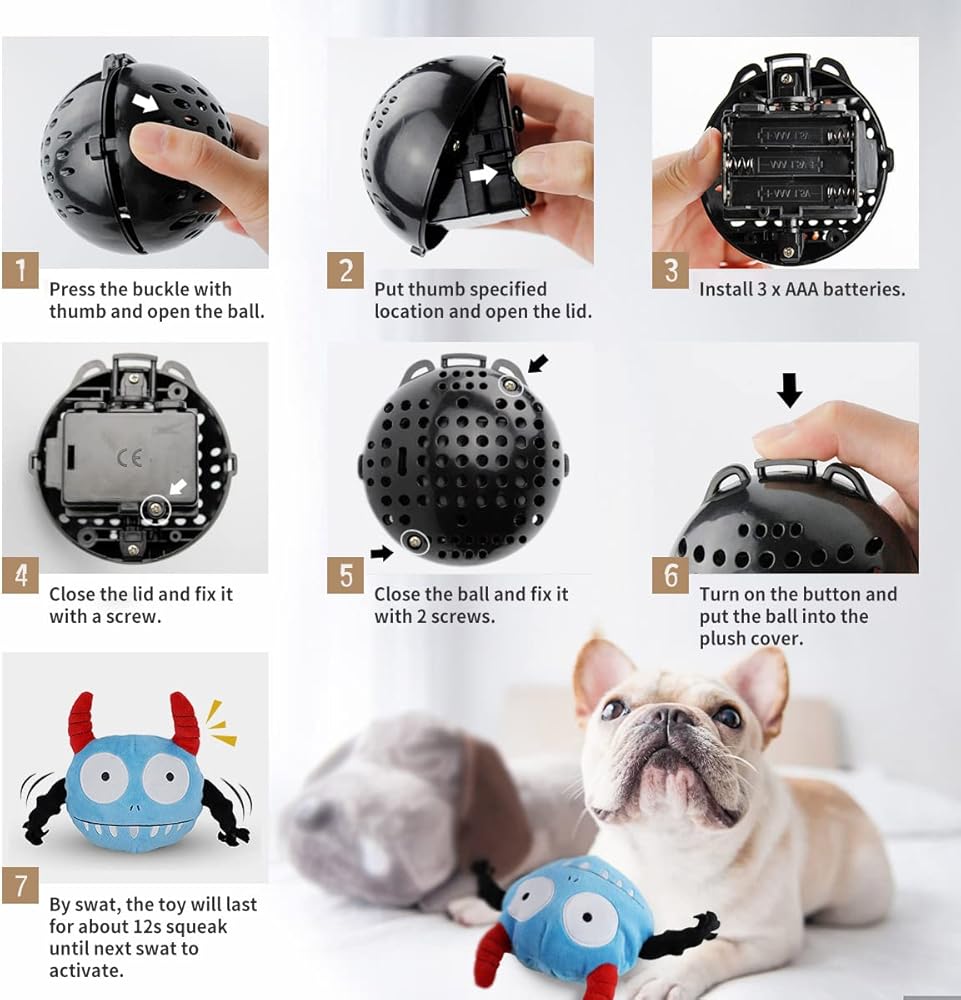 1
Press the buckle with thumb and open the ball.

2
Put thumb specified location and open the lid.

3
Install 3 x AAA batteries.

CE

4
Close the lid and fix it with a screw.

5
Close the ball and fix it with 2 screws.

6
Turn on the button and put the ball into the plush cover.

7
By swat, the toy will last for about 12s squeak until next swat to activate.