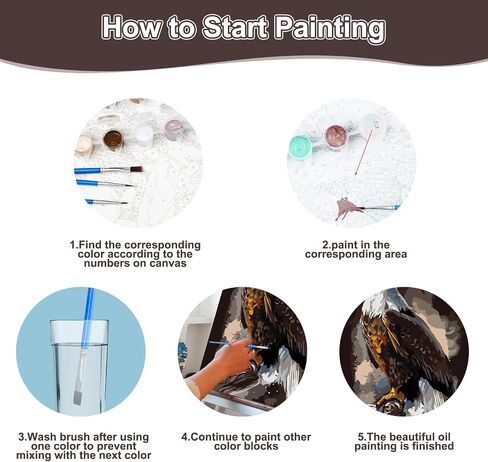 How to Start Painting

1.Find the corresponding color according to the numbers on canvas

2.paint in the corresponding area

3.Wash brush after using one color to prevent mixing with the next color

4.Continue to paint other color blocks

5.The beautiful oil painting is finished