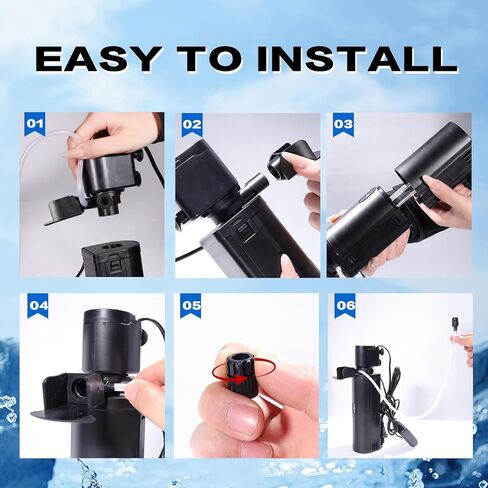 EASY TO INSTALL

01

02

03

04

05

06