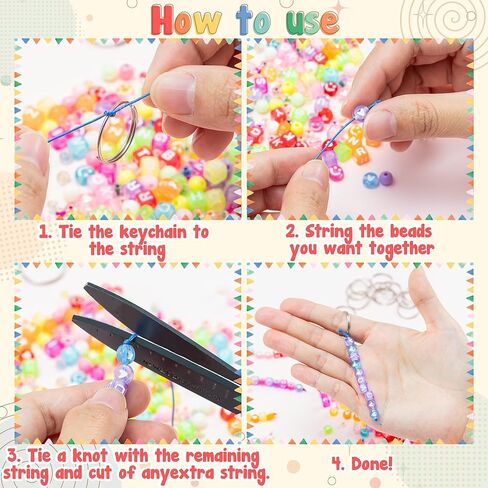 How to use

1. Tie the keychain to the string

2. String the beads you want together

3. Tie a knot with the remaining string and cut of anyextra string.

4. Done!