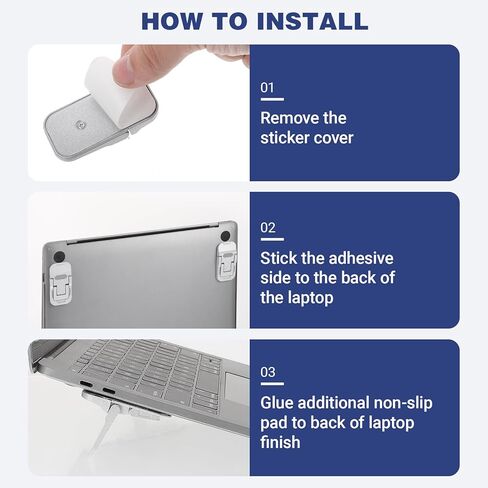 HOW TO INSTALL

01

Remove the sticker cover

02

Stick the adhesive side to the back of the laptop

03

Glue additional non-slip pad to back of laptop finish