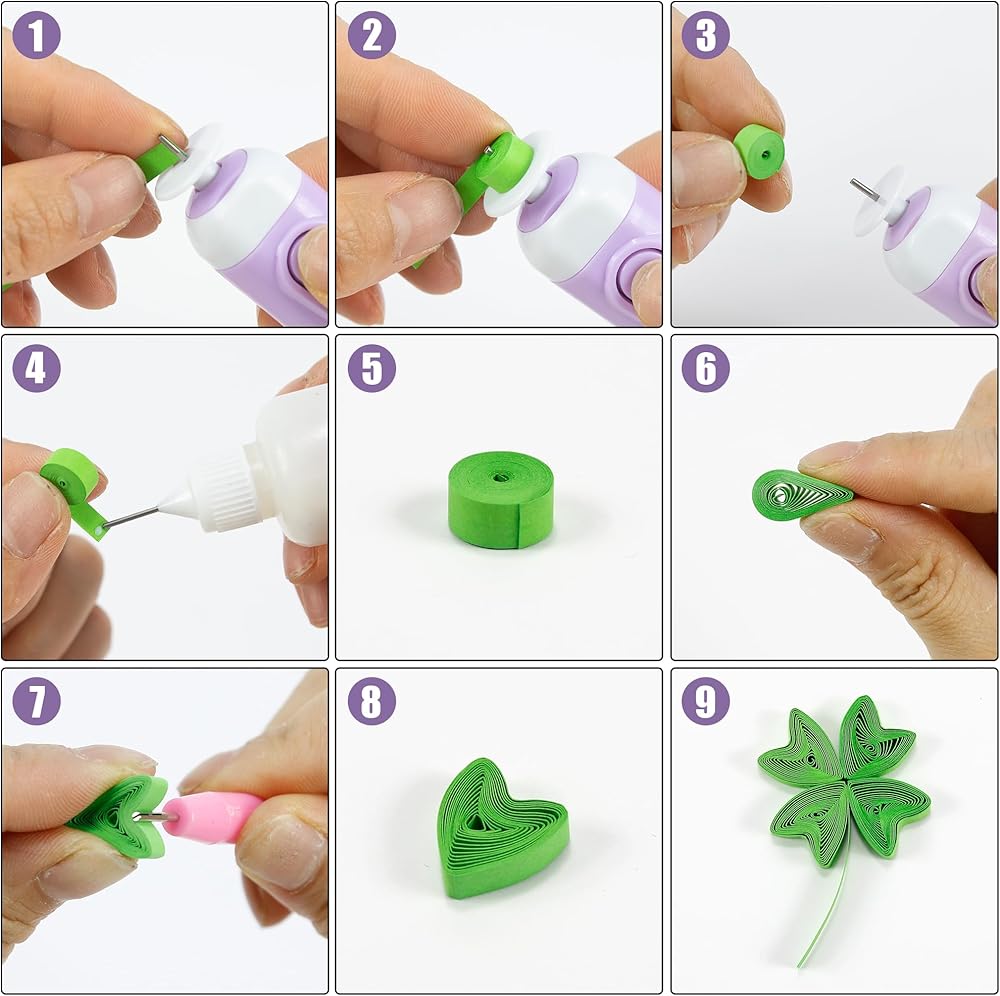 1
2
3
4
5
6
7
8
9