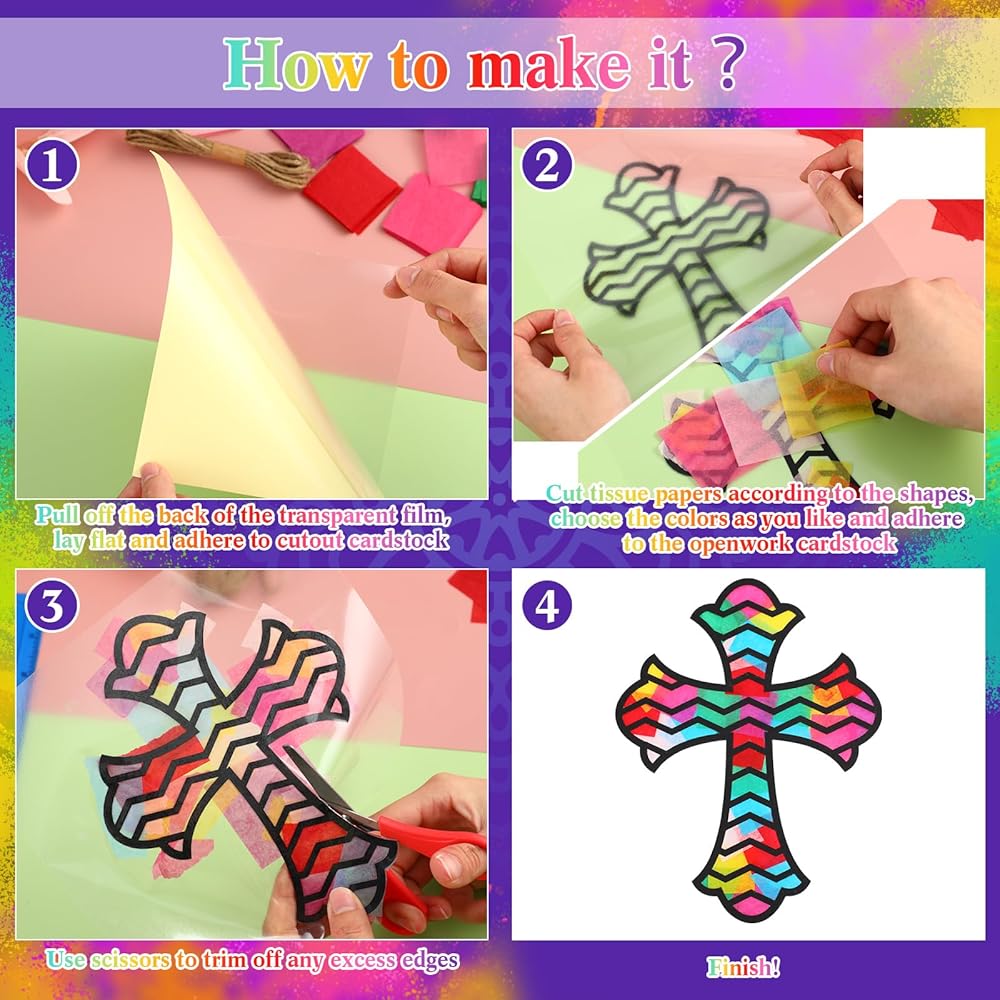 How to make it ?

1

Pull off the back of the transparent film, lay flat and adhere to cutout cardstock

2

Cut tissue papers according to the shapes, choose the colors as you like and adhere to the openwork cardstock

3

Use scissors to trim off any excess edges

4

Finish!