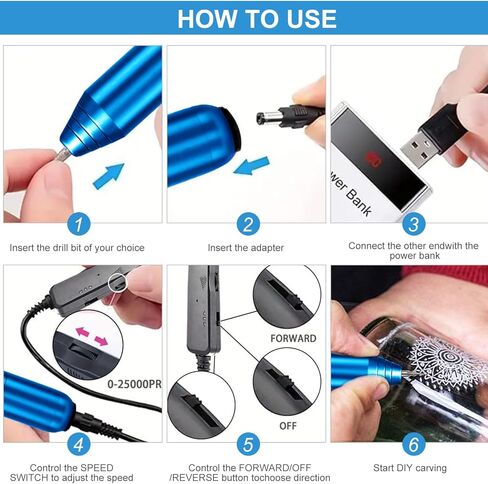 HOW TO USE

1
Insert the drill bit of your choice

2
Insert the adapter

wer Bank
3
Connect the other endwith the power bank

0-25000PR
4
Control the SPEED SWITCH to adjust the speed

FORWARD
OFF
5
Control the FORWARD/OFF /REVERSE button tochoose direction

6
Start DIY carving