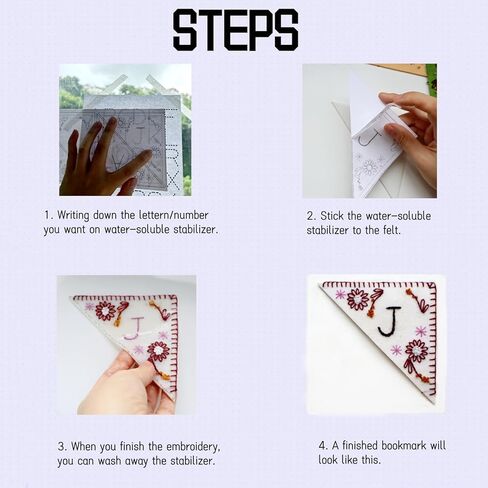 STEPS

1. Writing down the lettern/number you want on water-soluble stabilizer.

2. Stick the water-soluble stabilizer to the felt.

3. When you finish the embroidery, you can wash away the stabilizer.

4. A finished bookmark will look like this.