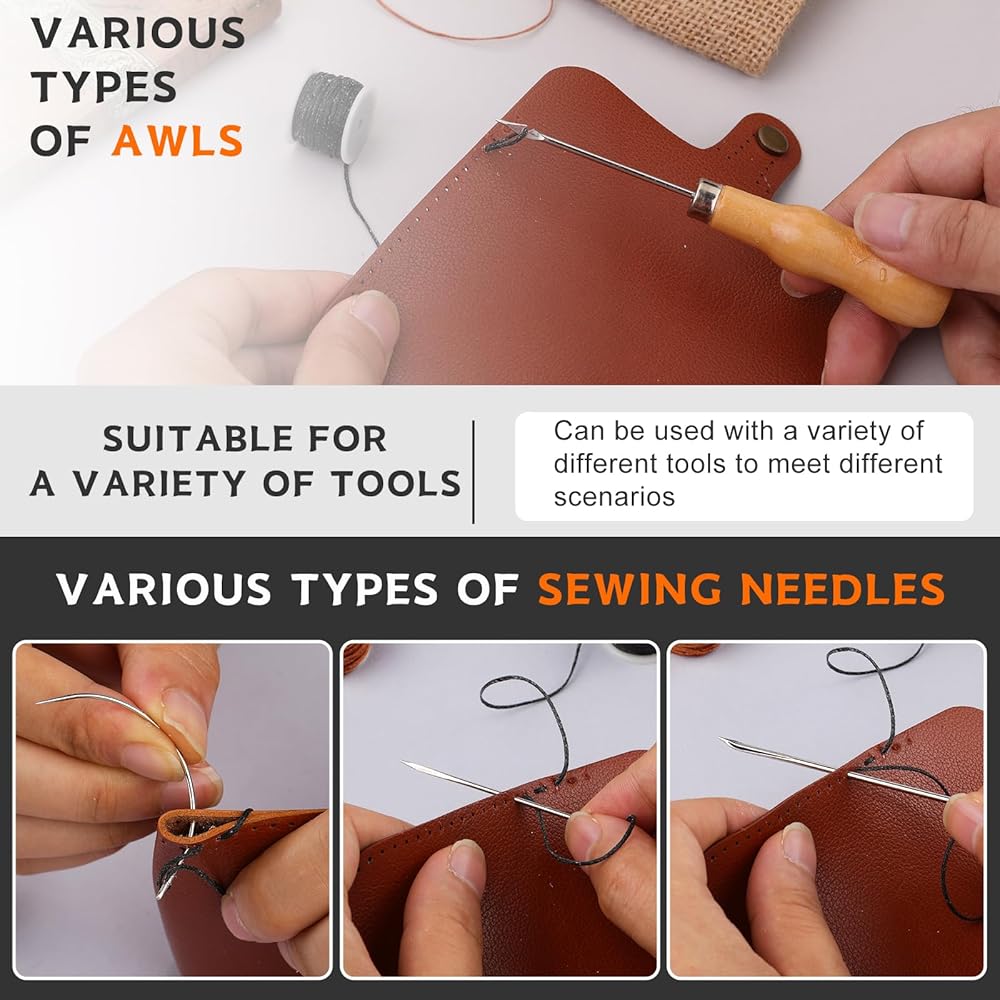 VARIOUS TYPES OF AWLS

SUITABLE FOR A VARIETY OF TOOLS

Can be used with a variety of different tools to meet different scenarios

VARIOUS TYPES OF SEWING NEEDLES