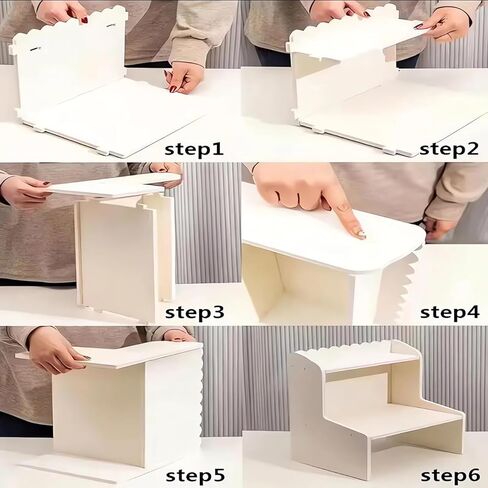 step1

step2

step3

step4

step5

step6