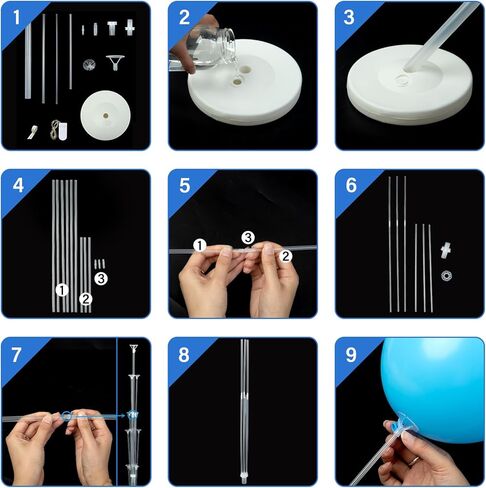 1

2

3

4

1
2
3

5

1
3
2

6

7

8

9