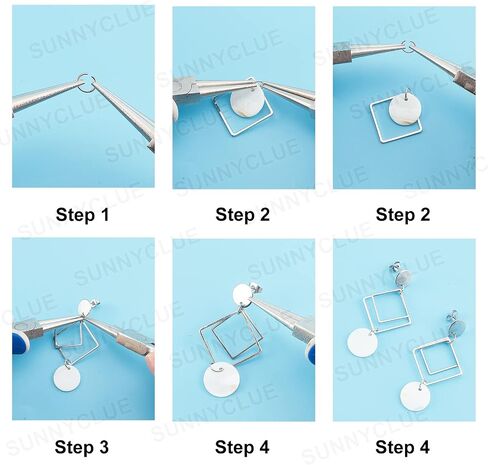 SUNNYCLUE

Step 1

Step 2

Step 2

Step 3

Step 4

Step 4