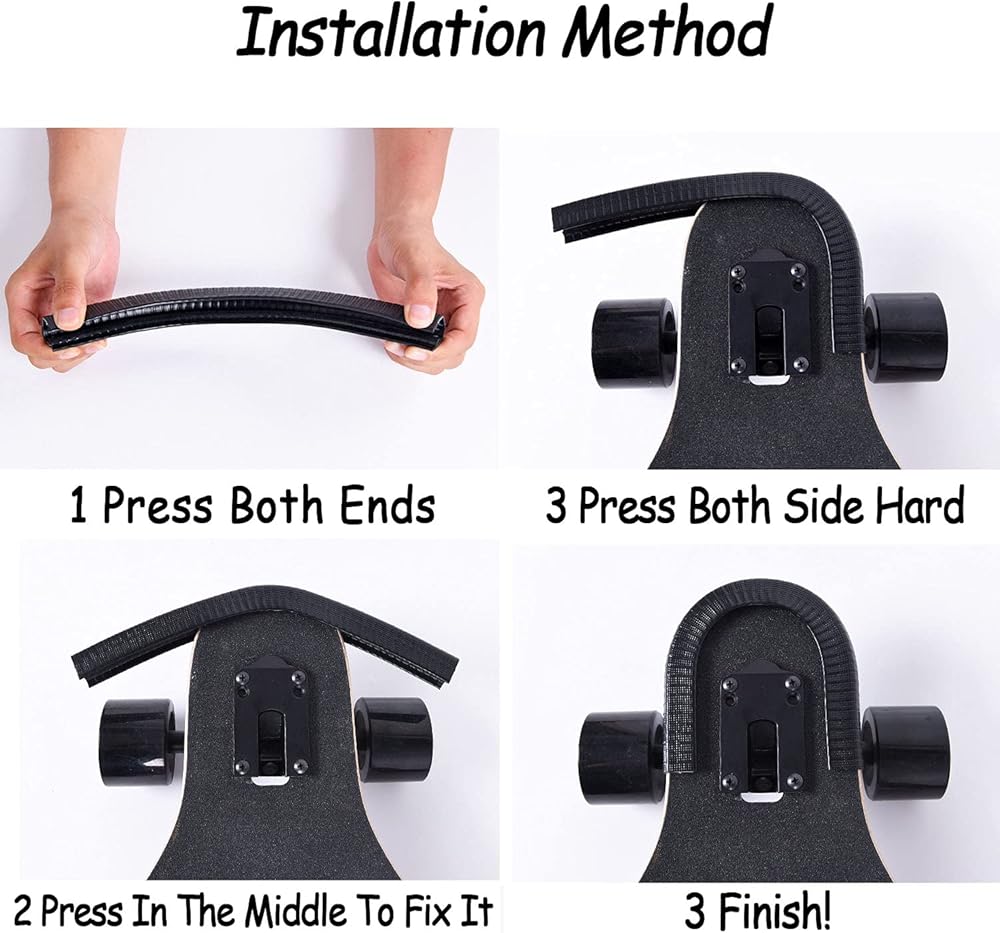 Installation Method

1 Press Both Ends

3 Press Both Side Hard

2 Press In The Middle To Fix It

3 Finish!