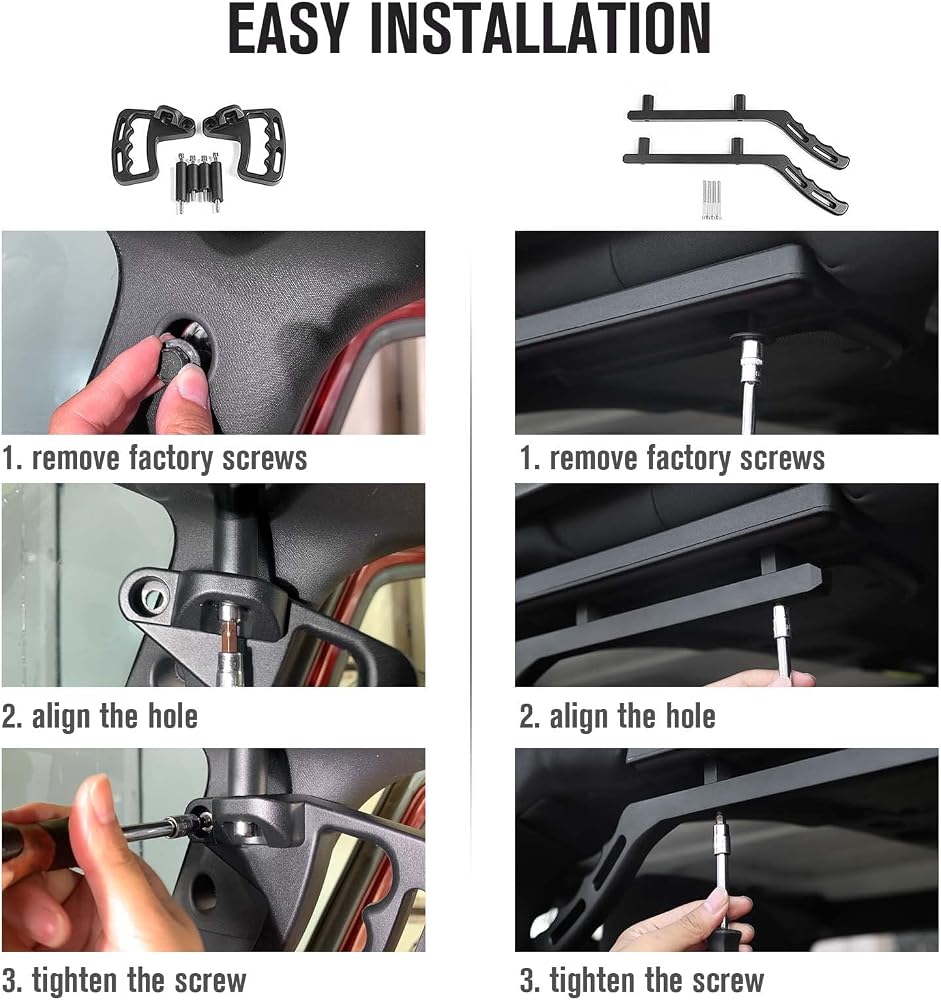 EASY INSTALLATION

1. remove factory screws

2. align the hole

3. tighten the screw

1. remove factory screws

2. align the hole

3. tighten the screw