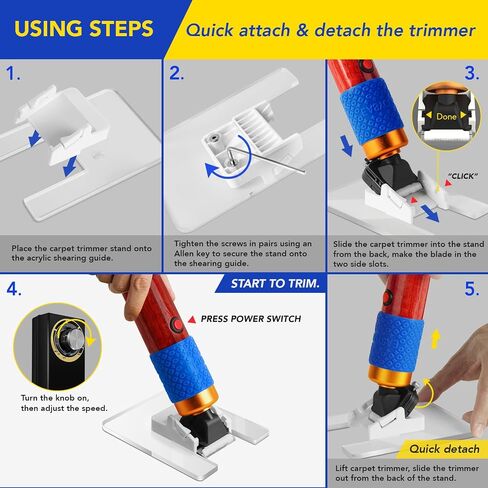 USING STEPS

Quick attach & detach the trimmer

1.

Place the carpet trimmer stand onto the acrylic shearing guide.

2.

Tighten the screws in pairs using an Allen key to secure the stand onto the shearing guide.

3.

Done

"CLICK"

Slide the carpet trimmer into the stand from the back, make the blade in the two side slots.

4.

START TO TRIM.

PRESS POWER SWITCH

Turn the knob on, then adjust the speed.

5.

Quick detach

Lift carpet trimmer, slide the trimmer out from the back of the stand.