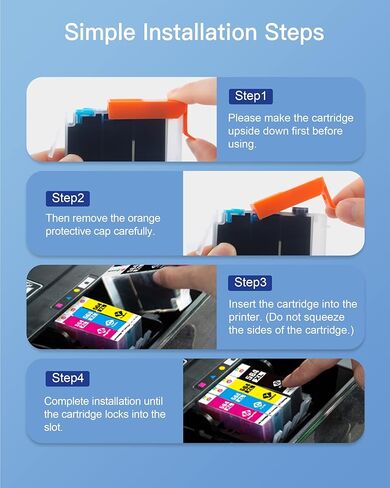 Simple Installation Steps

Step1

Please make the cartridge upside down first before using.

Step2

Then remove the orange protective cap carefully.

Step3

Insert the cartridge into the printer. (Do not squeeze the sides of the cartridge.)

Step4

Complete installation until the cartridge locks into the slot.