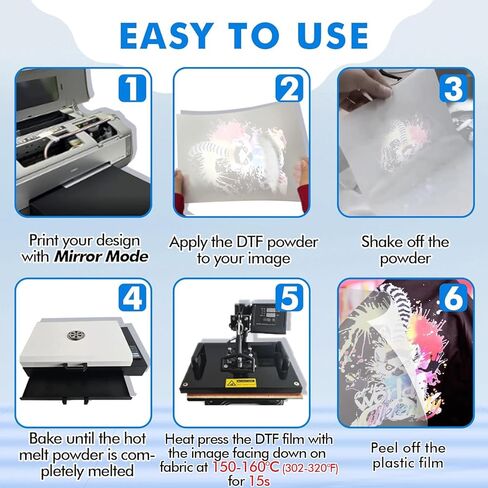 EASY TO USE

1

Print your design with Mirror Mode

2

Apply the DTF powder to your image

3

Shake off the powder

4

Bake until the hot melt powder is completely melted

5

Heat press the DTF film with the image facing down on fabric at 150-160°C (302-320°F) for 15s

6

Peel off the plastic film