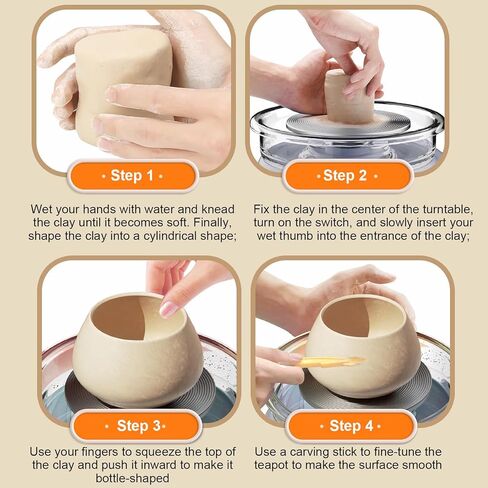 · Step 1 ·

Wet your hands with water and knead the clay until it becomes soft. Finally, shape the clay into a cylindrical shape;

· Step 2 ·

Fix the clay in the center of the turntable, turn on the switch, and slowly insert your wet thumb into the entrance of the clay;

· Step 3 ·

Use your fingers to squeeze the top of the clay and push it inward to make it bottle-shaped

· Step 4 ·

Use a carving stick to fine-tune the teapot to make the surface smooth