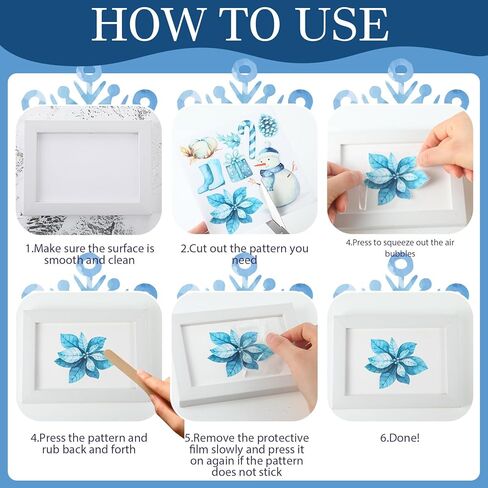 HOW TO USE

1.Make sure the surface is smooth and clean

2.Cut out the pattern you need

4.Press to squeeze out the air bubbles

4.Press the pattern and rub back and forth

5.Remove the protective film slowly and press it on again if the pattern does not stick

6.Done!