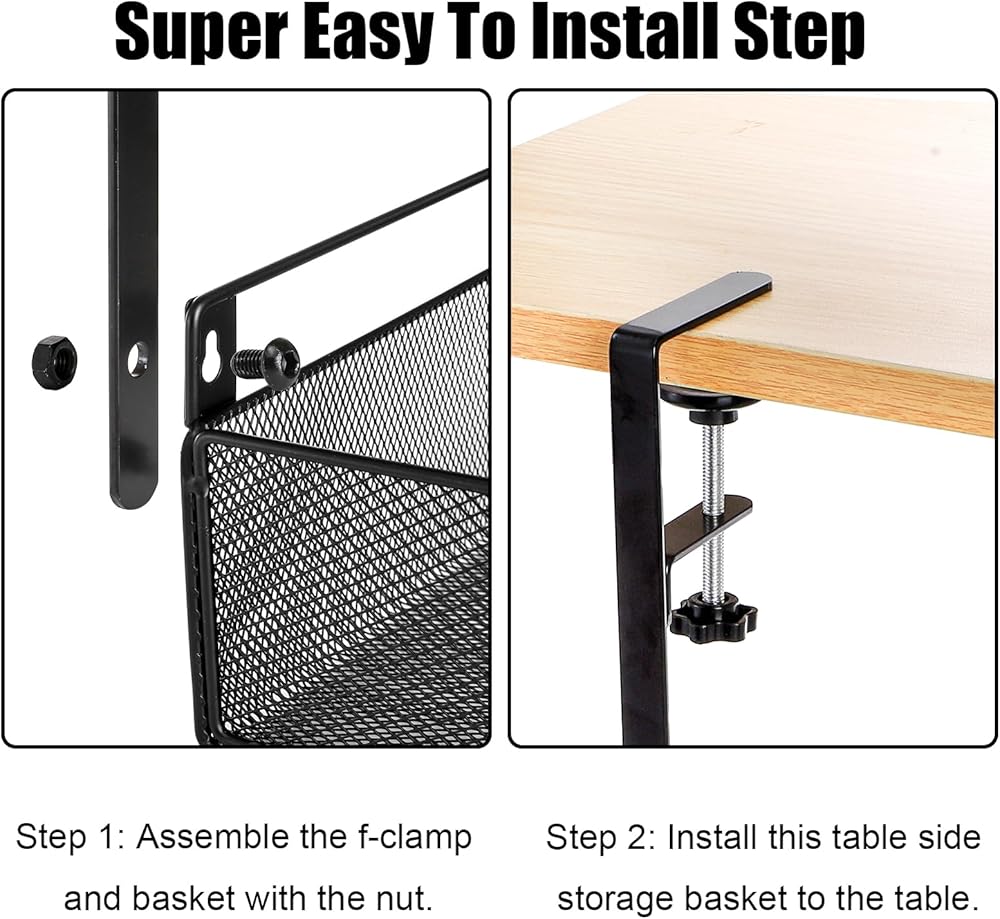 Super Easy To Install Step

Step 1: Assemble the f-clamp and basket with the nut.

Step 2: Install this table side storage basket to the table.