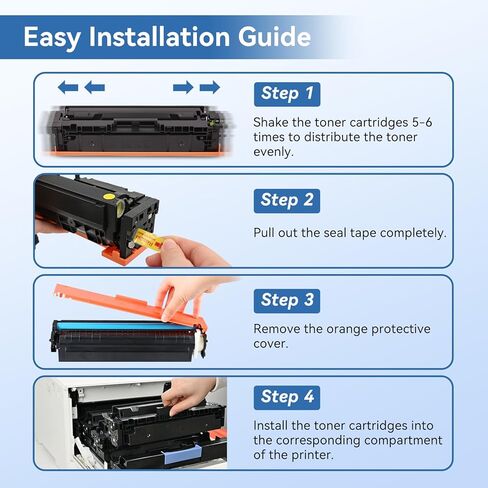 Easy Installation Guide

Step 1

Shake the toner cartridges 5-6 times to distribute the toner evenly.

Step 2

Pull out the seal tape completely.

Step 3

Remove the orange protective cover.

Step 4

Install the toner cartridges into the corresponding compartment of the printer.