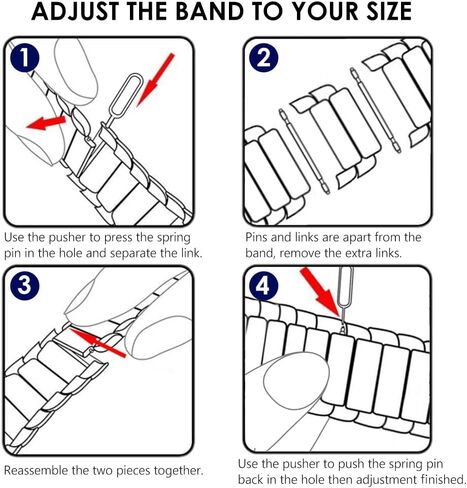 ADJUST THE BAND TO YOUR SIZE

1

Use the pusher to press the spring pin in the hole and separate the link.

2

Pins and links are apart from the band, remove the extra links.

3

Reassemble the two pieces together.

4

Use the pusher to push the spring pin back in the hole then adjustment finished.