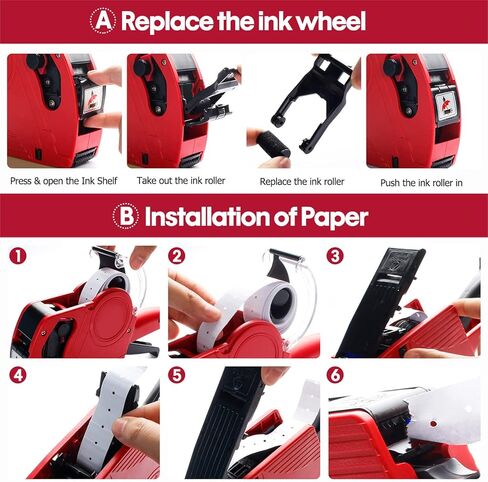 A Replace the ink wheel

Press & open the Ink Shelf

Take out the ink roller

Replace the ink roller

Push the ink roller in

B Installation of Paper

1

2

3

4

5

6