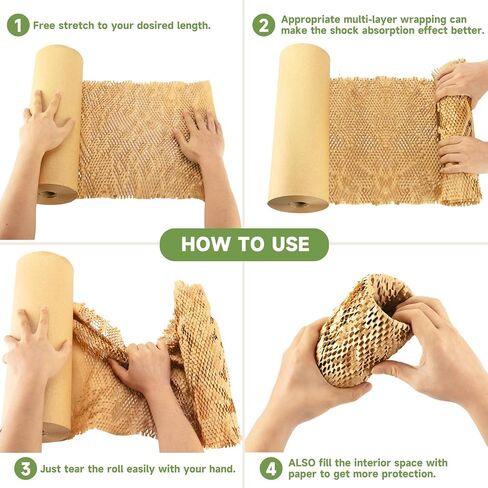 1 Free stretch to your dosired length.

2 Appropriate multi-layer wrapping can make the shock absorption effect better.

HOW TO USE

3 Just tear the roll easily with your hand.

4 ALSO fill the interior space with paper to get more protection.