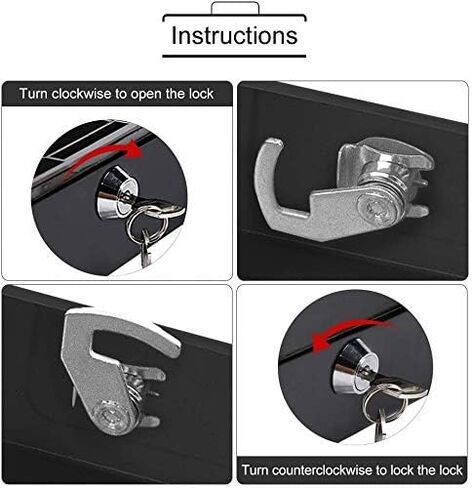 Instructions

Turn clockwise to open the lock

Turn counterclockwise to lock the lock