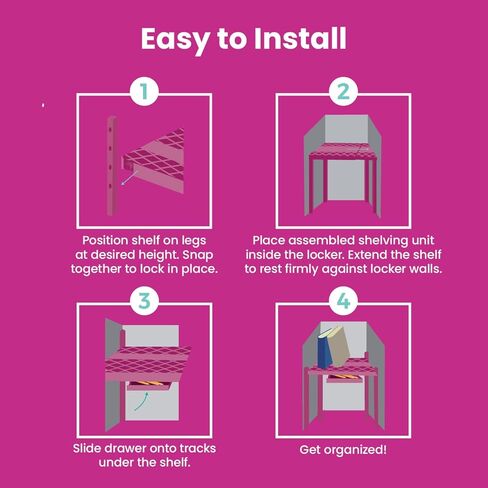 Easy to Install

1

Position shelf on legs at desired height. Snap together to lock in place.

2

Place assembled shelving unit inside the locker. Extend the shelf to rest firmly against locker walls.

3

Slide drawer onto tracks under the shelf.

4

Get organized!