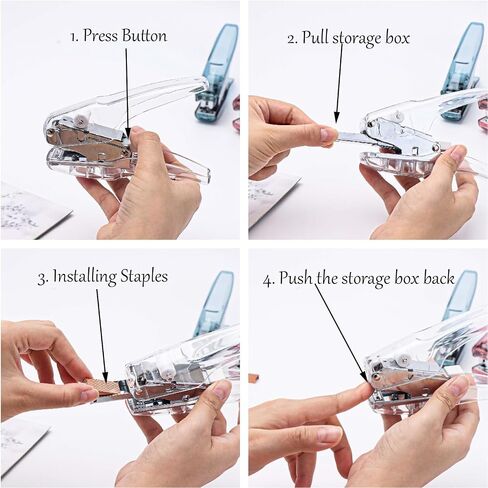 1. Press Button

2. Pull storage box

3. Installing Staples

4. Push the storage box back