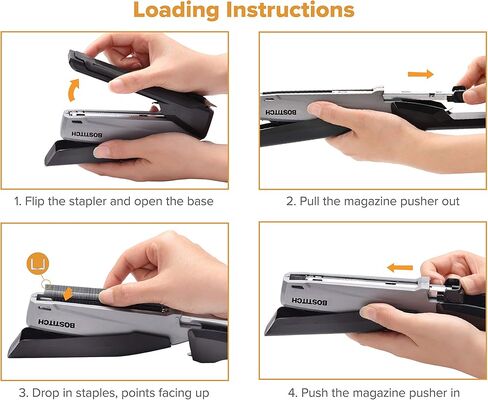 Loading Instructions

BOSTITCH

1. Flip the stapler and open the base

BOSTITCH

2. Pull the magazine pusher out

BOSTITCH

3. Drop in staples, points facing up

BOSTITCH

4. Push the magazine pusher in