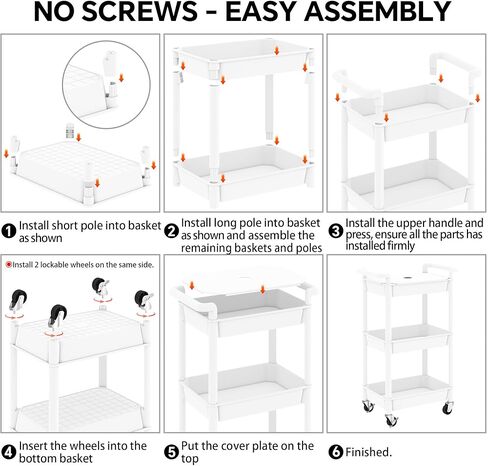 NO SCREWS - EASY ASSEMBLY

❶ Install short pole into basket as shown

❷ Install long pole into basket as shown and assemble the remaining baskets and poles

❸ Install the upper handle and press, ensure all the parts has installed firmly

Install 2 lockable wheels on the same side.

❹ Insert the wheels into the bottom basket

❺ Put the cover plate on the top

❻ Finished.