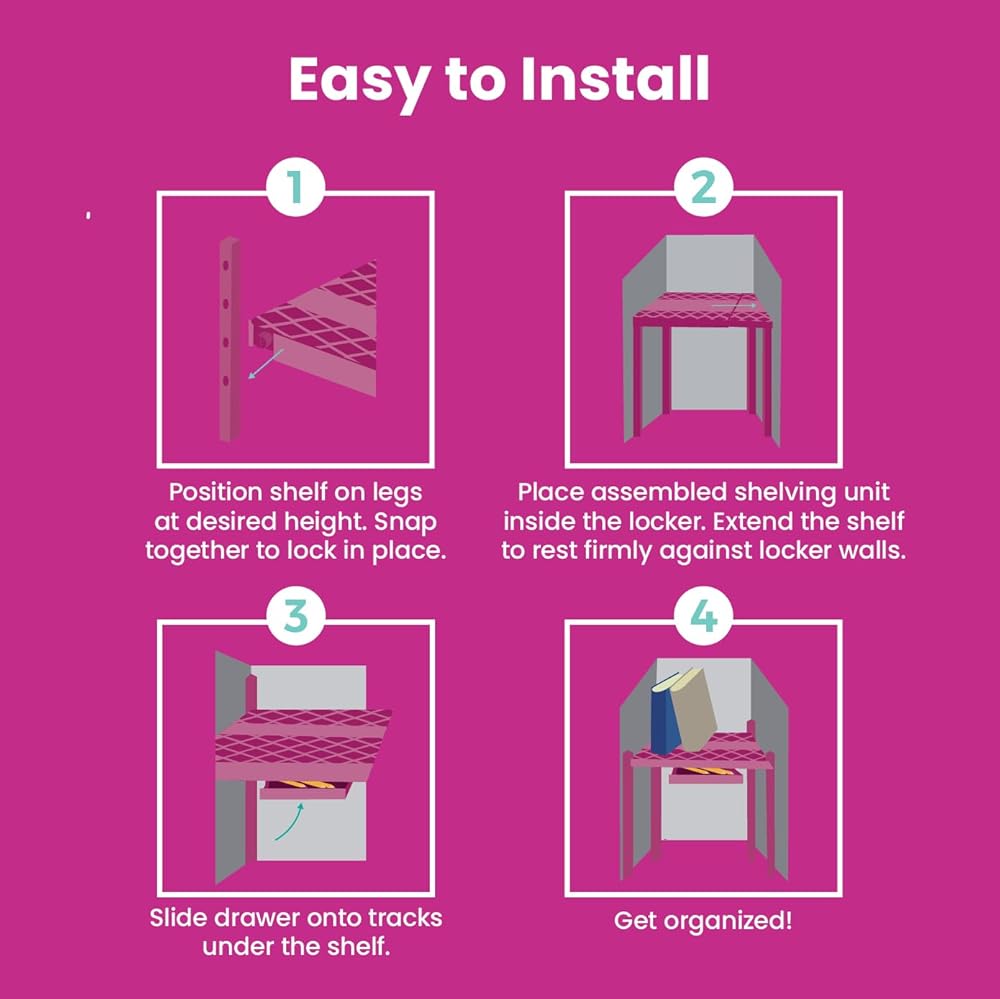 Easy to Install

1

Position shelf on legs at desired height. Snap together to lock in place.

2

Place assembled shelving unit inside the locker. Extend the shelf to rest firmly against locker walls.

3

Slide drawer onto tracks under the shelf.

4

Get organized!