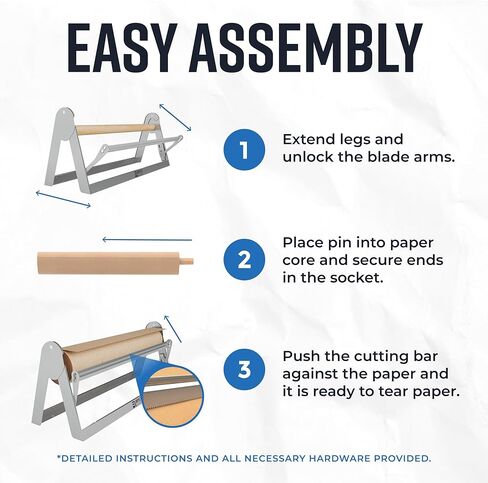 EASY ASSEMBLY

1 Extend legs and unlock the blade arms.

2 Place pin into paper core and secure ends in the socket.

3 Push the cutting bar against the paper and it is ready to tear paper.

*DETAILED INSTRUCTIONS AND ALL NECESSARY HARDWARE PROVIDED.