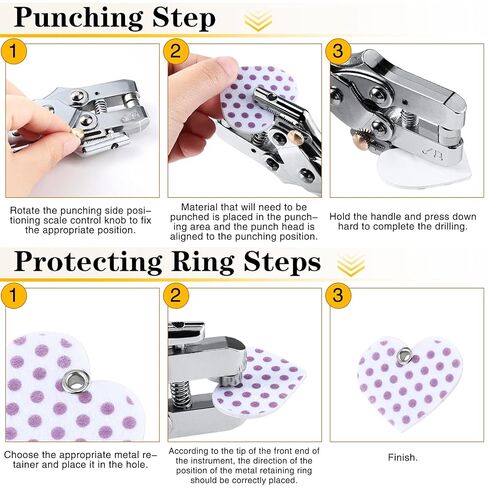 Punching Step

1

Rotate the punching side positioning scale control knob to fix the appropriate position.

2

Material that will need to be punched is placed in the punching area and the punch head is aligned to the punching position.

3

Hold the handle and press down hard to complete the drilling.

Protecting Ring Steps

1

Choose the appropriate metal retainer and place it in the hole.

2

According to the tip of the front end of the instrument, the direction of the position of the metal retaining ring should be correctly placed.

3

Finish.