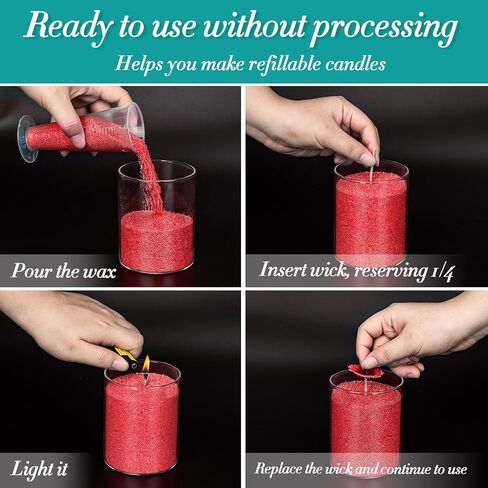 Ready to use without processing
Helps you make refillable candles

Pour the wax

Insert wick, reserving 1/4

Light it

Replace the wick and continue to use