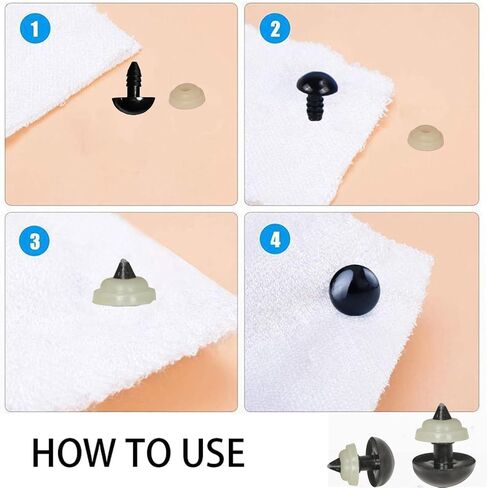 1

2

3

4

HOW TO USE