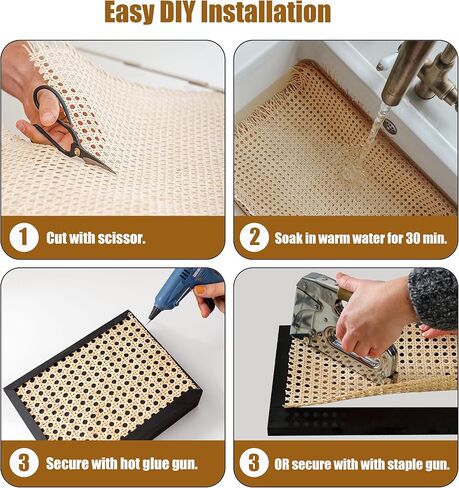 Easy DIY Installation

1 Cut with scissor.

2 Soak in warm water for 30 min.

3 Secure with hot glue gun.

3 OR secure with with staple gun.